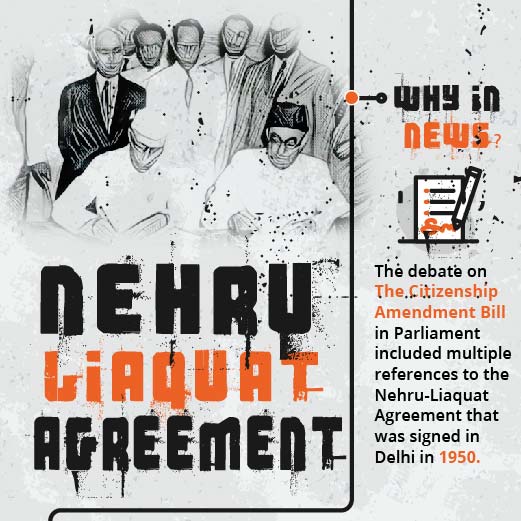 NEHRU LIAQUAT AGREEMENT

WHY IN NEWS?

The debate on The Citizenship Amendment Bill in Parliament included multiple references to the Nehru-Liaquat Agreement that was signed in Delhi in 1950.