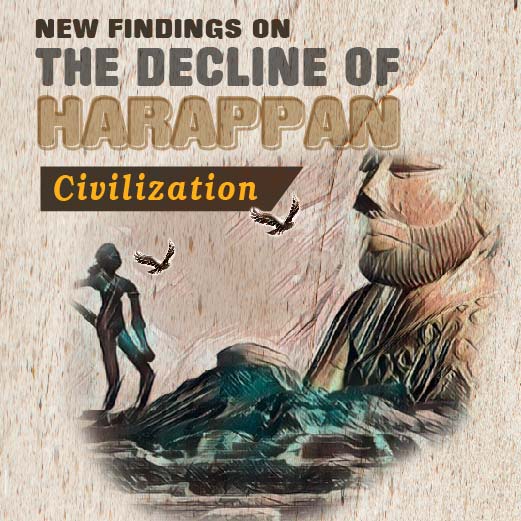 NEW FINDINGS ON
THE DECLINE OF
HARAPPAN
Civilization